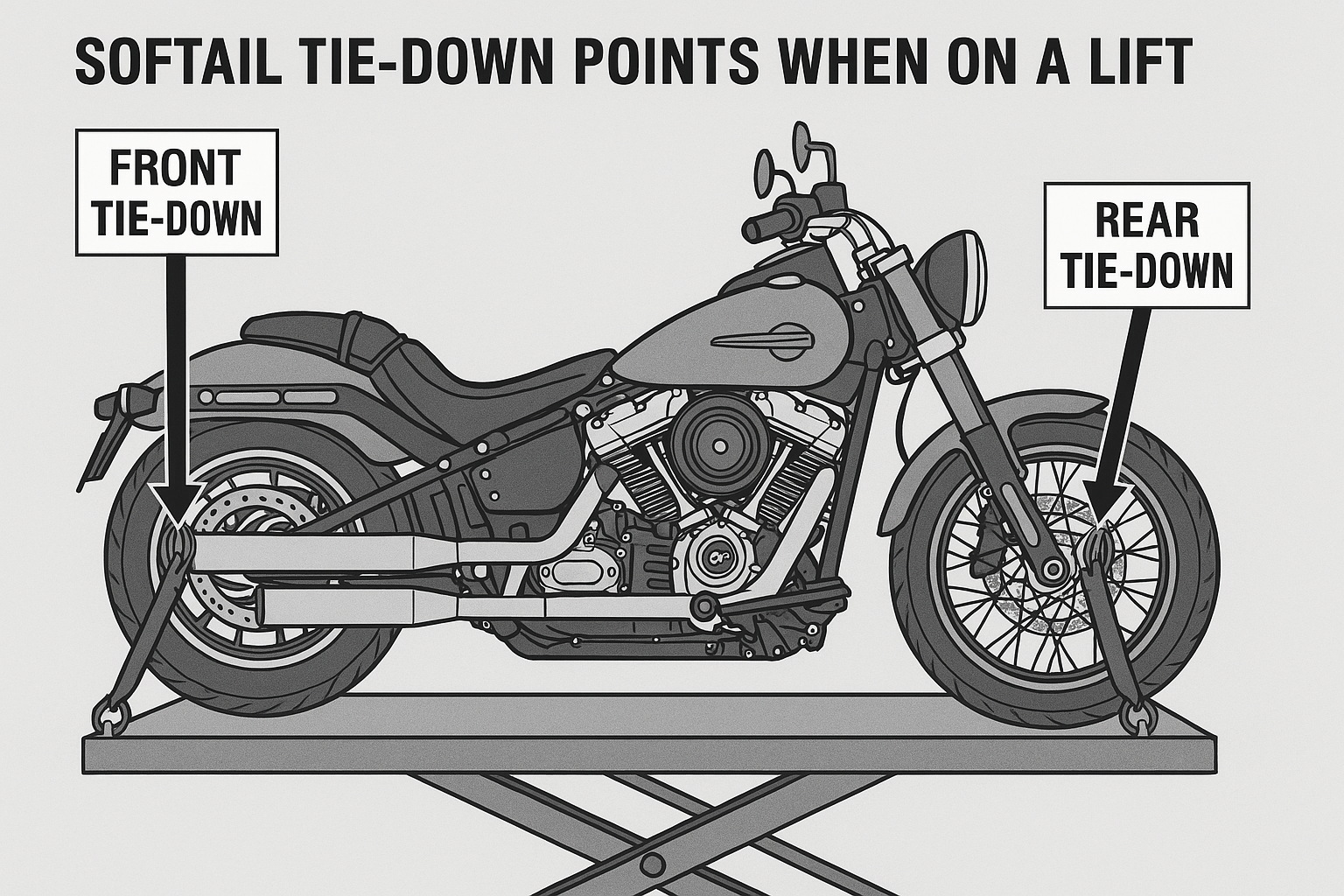 SOFTAIL TIE-DOWN POINTS WHEN ON A LIFT

FRONT TIE-DOWN

REAR TIE-DOWN